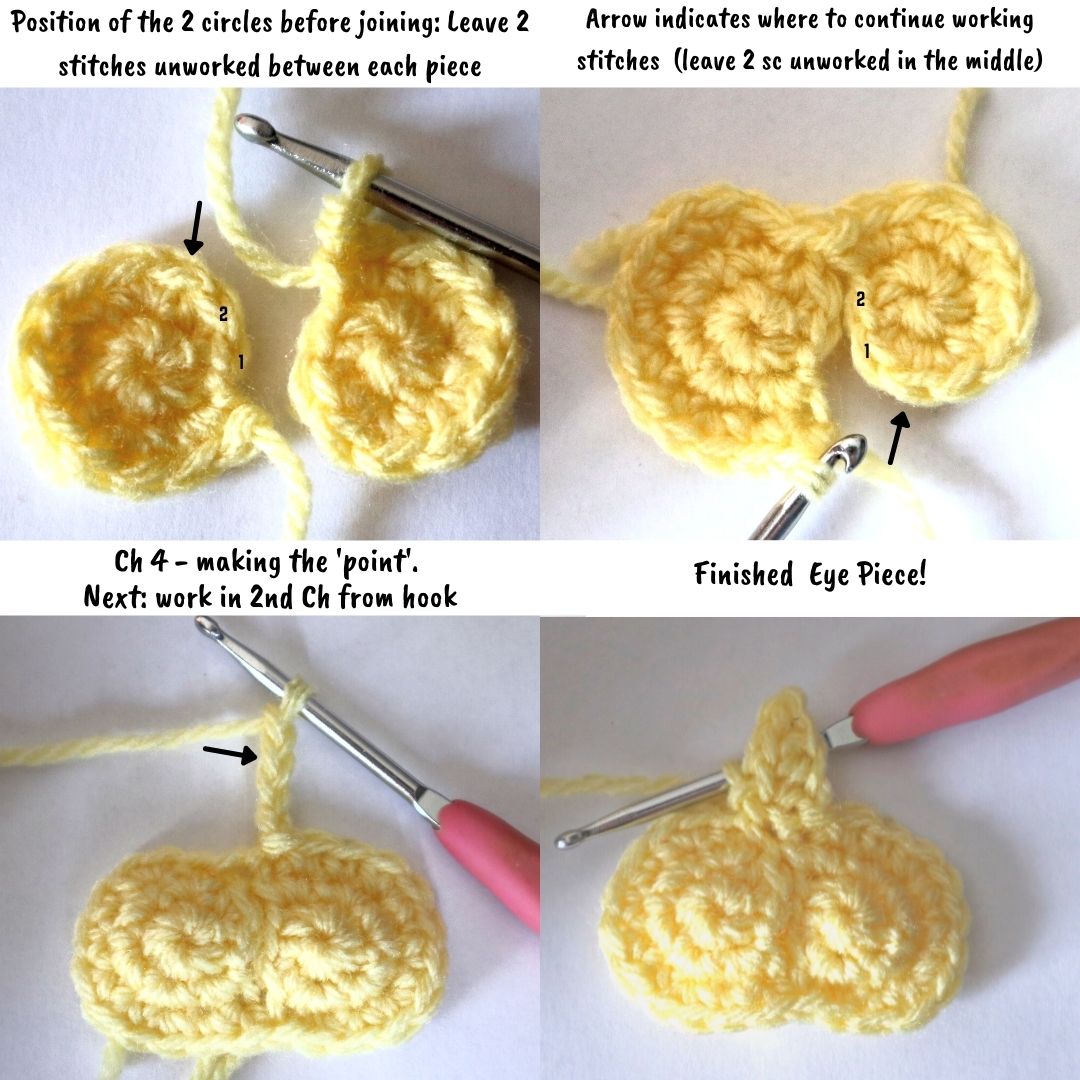 Position of the 2 circles before joining: Leave 2 stitches unworked between each piece

2
1

Arrow indicates where to continue working stitches (leave 2 sc unworked in the middle)

2
1

Ch 4 - making the 'point'.
Next: work in 2nd Ch from hook

Finished Eye Piece!